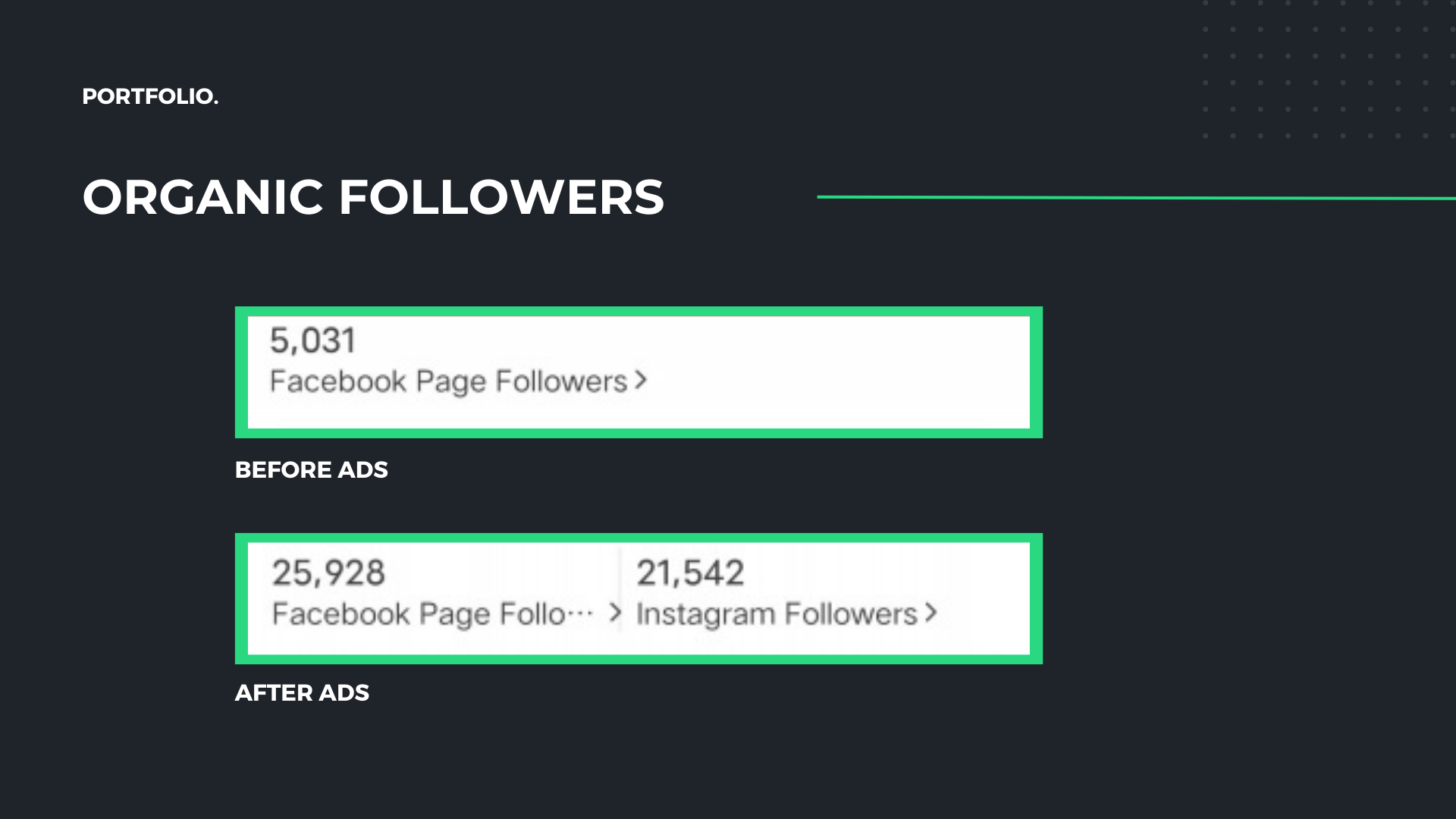 PORTFOLIO.

ORGANIC FOLLOWERS

5,031
Facebook Page Followers >

BEFORE ADS

25,928
Facebook Page Follo··· >

21,542
Instagram Followers >

AFTER ADS